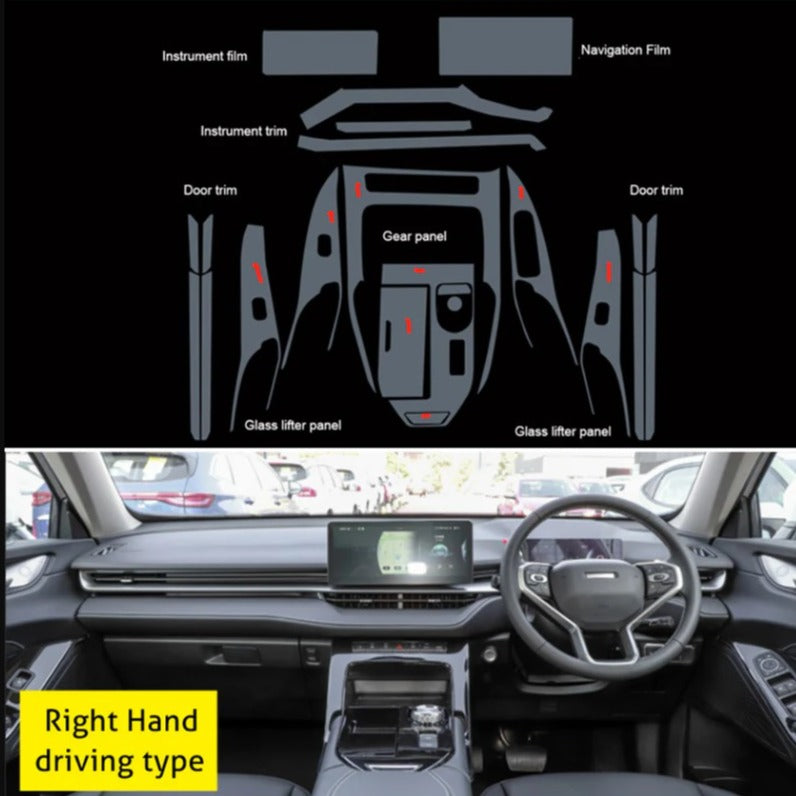 Instrument film

Navigation Film

Instrument trim

Door trim

Door trim

Gear panel

Glass lifter panel

Glass lifter panel

Right Hand driving type