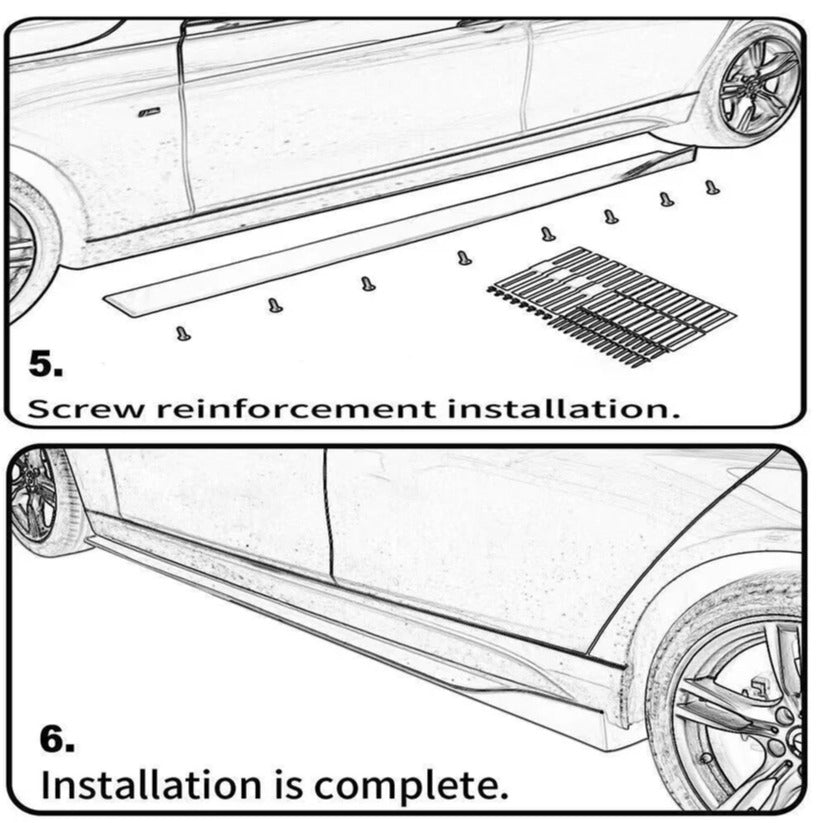 5.
Screw reinforcement installation.

6.
Installation is complete.