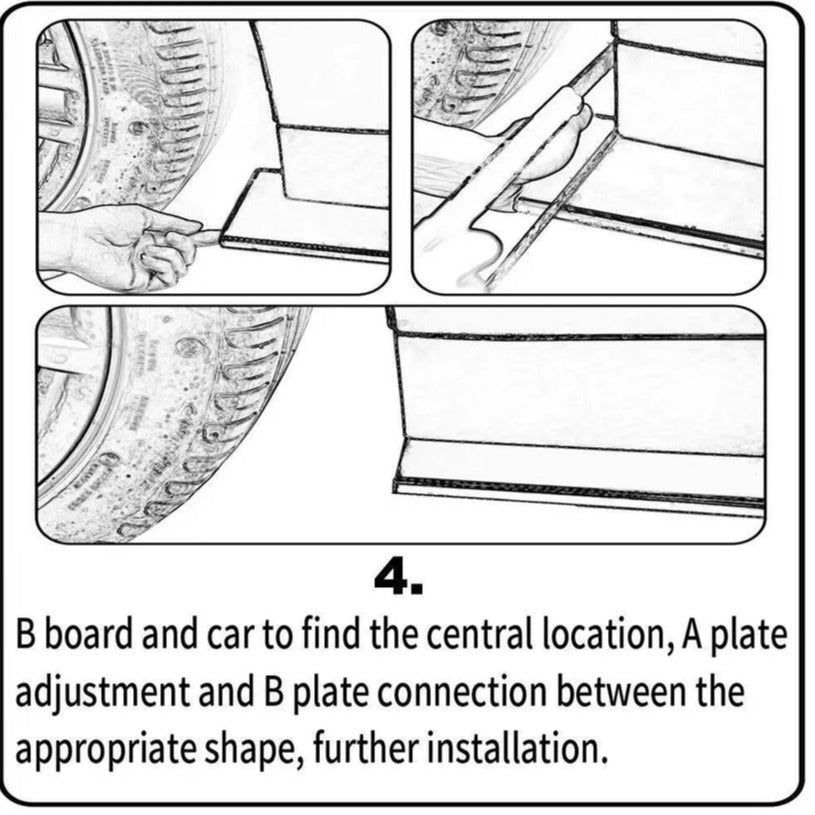 4.

B board and car to find the central location, A plate adjustment and B plate connection between the appropriate shape, further installation.